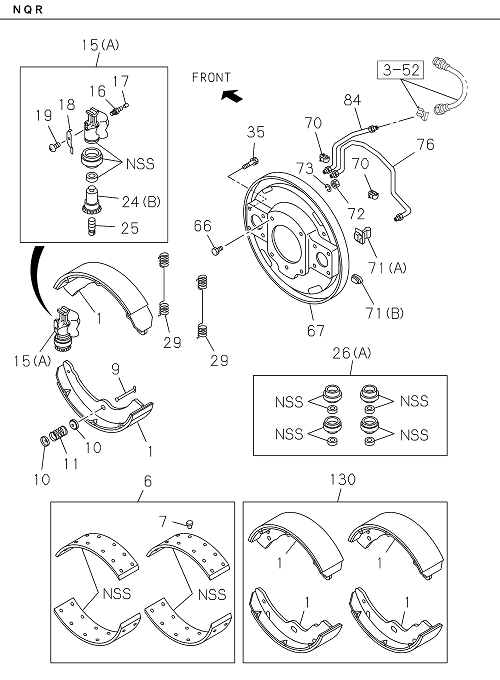 NQR

15(A)
17
16
18
19
NSS
24(B)
25

FRONT

3-52
84
70
76
35
73
70
72
66
71(A)
71(B)
67

1
29
29
15(A)
9
10
11
10
1

26(A)
NSS
NSS
NSS
NSS

6
7
NSS
NSS

130
1
1
1
1